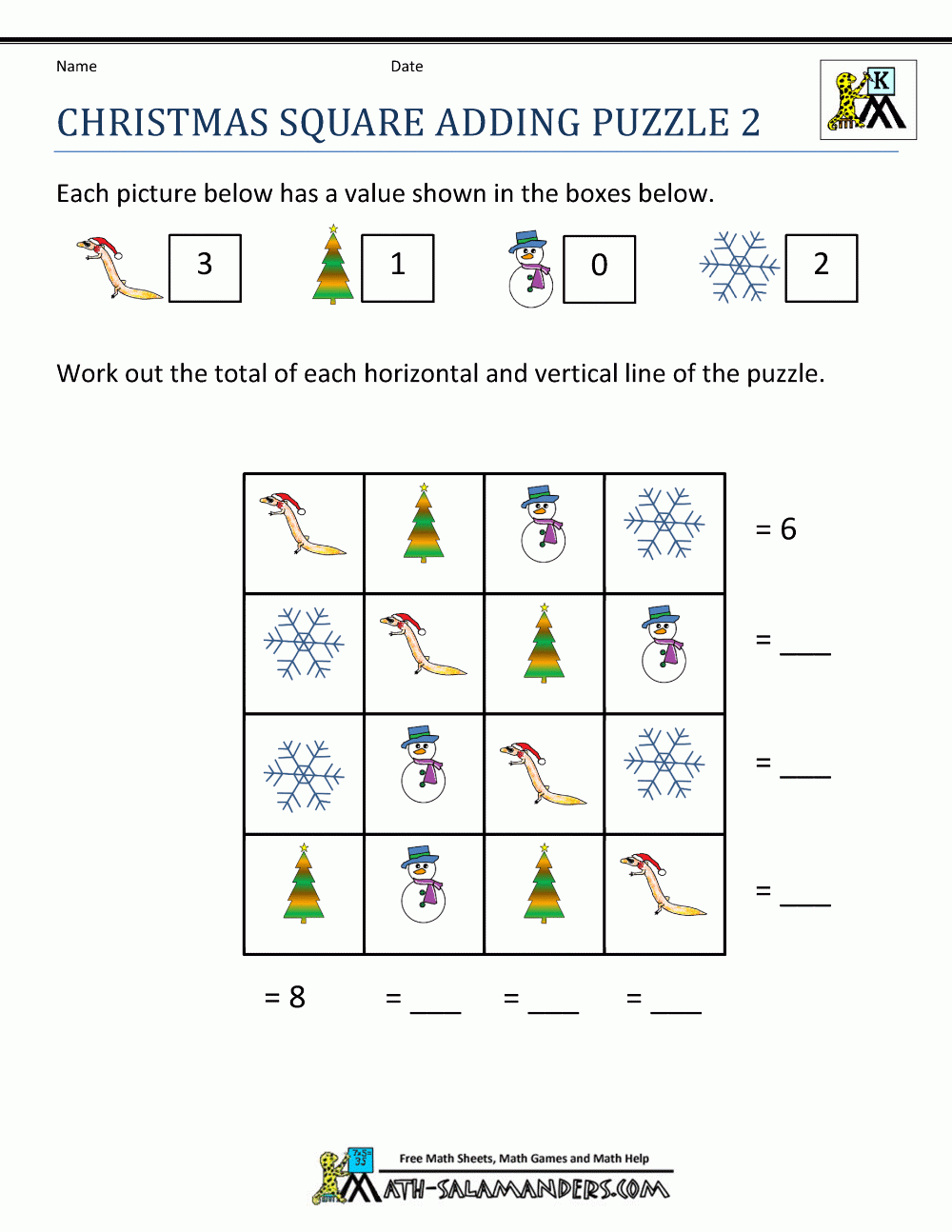 Name Date

K

CHRISTMAS SQUARE ADDING PUZZLE 2

Each picture below has a value shown in the boxes below.

3 1 0 2

Work out the total of each horizontal and vertical line of the puzzle.

= 6

= ___

= ___

= ___

= 8 = ___ = ___ = ___

Free Math Sheets, Math Games and Math Help

MATH-SALAMANDERS.COM