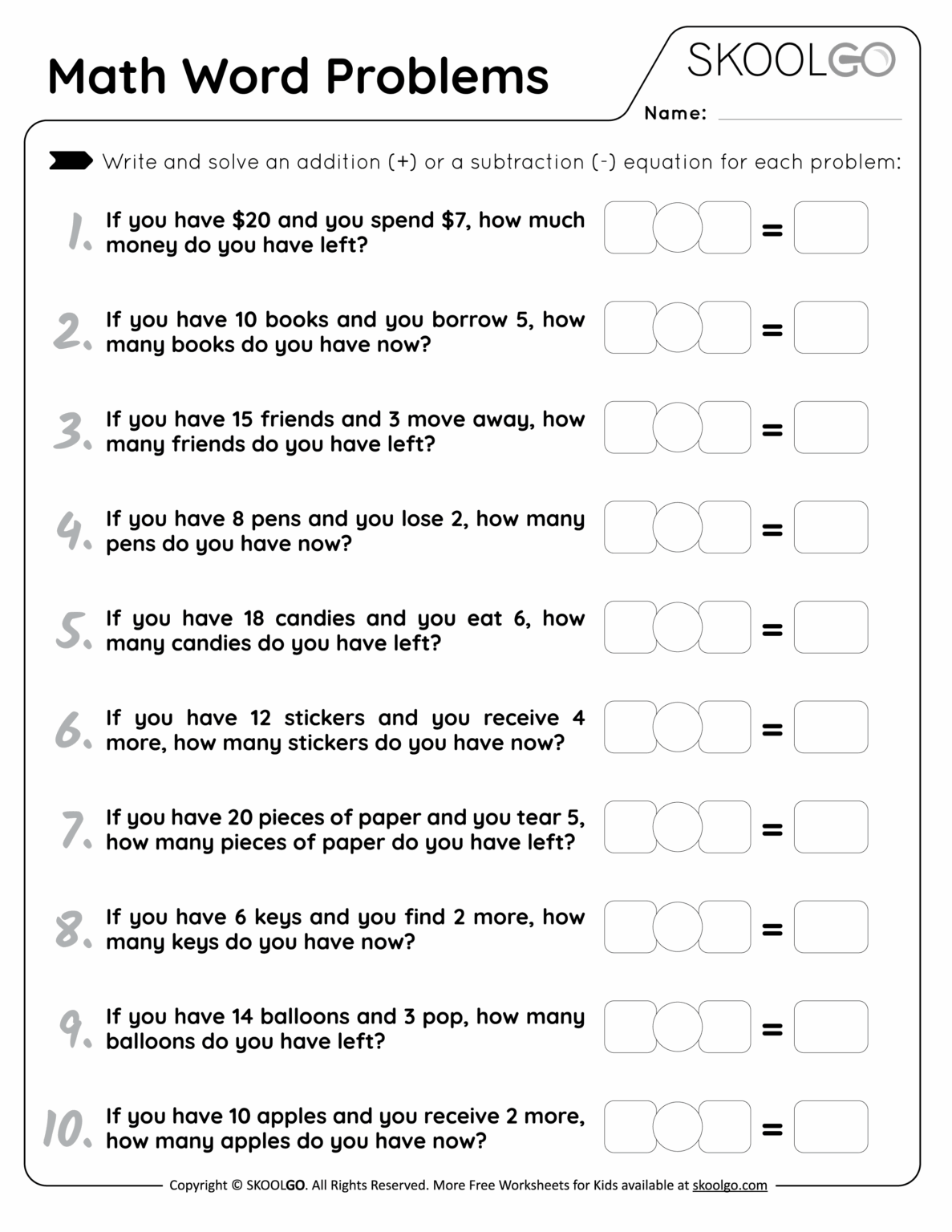 Math Word Problems

SKOOLGO

Name:

Write and solve an addition (+) or a subtraction (-) equation for each problem:

1. If you have \$20 and you spend \$7, how much money do you have left? =

2. If you have 10 books and you borrow 5, how many books do you have now? =

3. If you have 15 friends and 3 move away, how many friends do you have left? =

4. If you have 8 pens and you lose 2, how many pens do you have now? =

5. If you have 18 candies and you eat 6, how many candies do you have left? =

6. If you have 12 stickers and you receive 4 more, how many stickers do you have now? =

7. If you have 20 pieces of paper and you tear 5, how many pieces of paper do you have left? =

8. If you have 6 keys and you find 2 more, how many keys do you have now? =

9. If you have 14 balloons and 3 pop, how many balloons do you have left? =

10. If you have 10 apples and you receive 2 more, how many apples do you have now? =

Copyright © SKOOLGO. All Rights Reserved. More Free Worksheets for Kids available at skoolgo.com